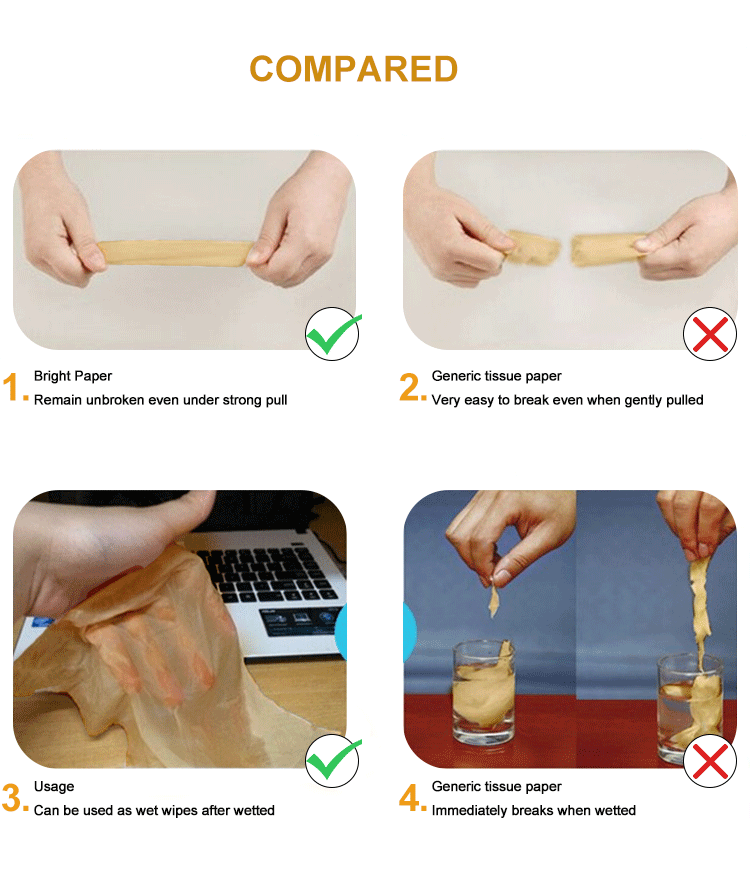 COMPARED

1. Bright Paper
Remain unbroken even under strong pull

2. Generic tissue paper
Very easy to break even when gently pulled

3. Usage
Can be used as wet wipes after wetted

4. Generic tissue paper
Immediately breaks when wetted